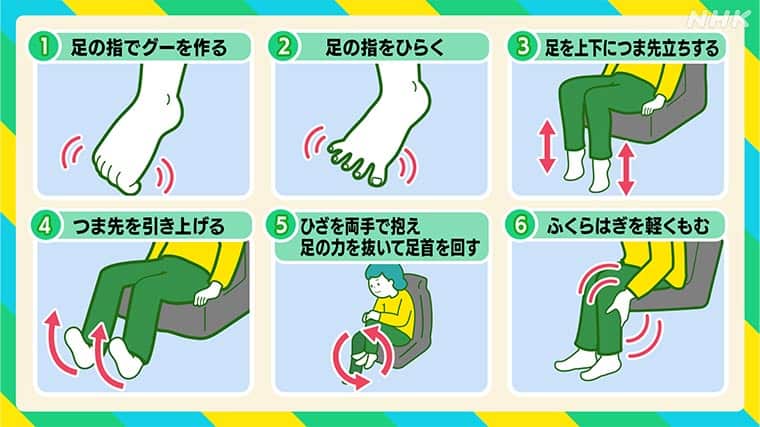 NHK

1 足の指でグーを作る

2 足の指をひらく

3 足を上下につま先立ちする

4 つま先を引き上げる

5 ひざを両手で抱え 足の力を抜いて足首を回す

6 ふくらはぎを軽くもむ